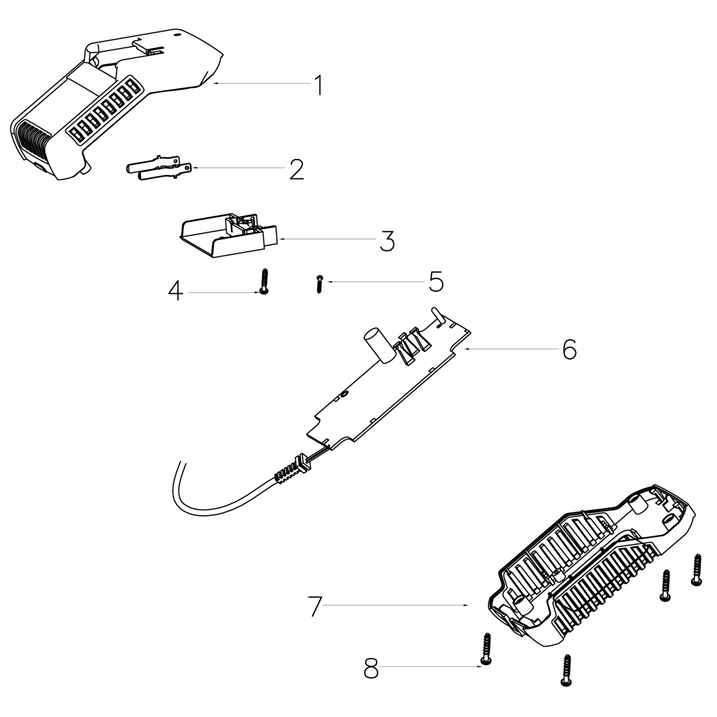 1
2
3
4
5
6
7
8